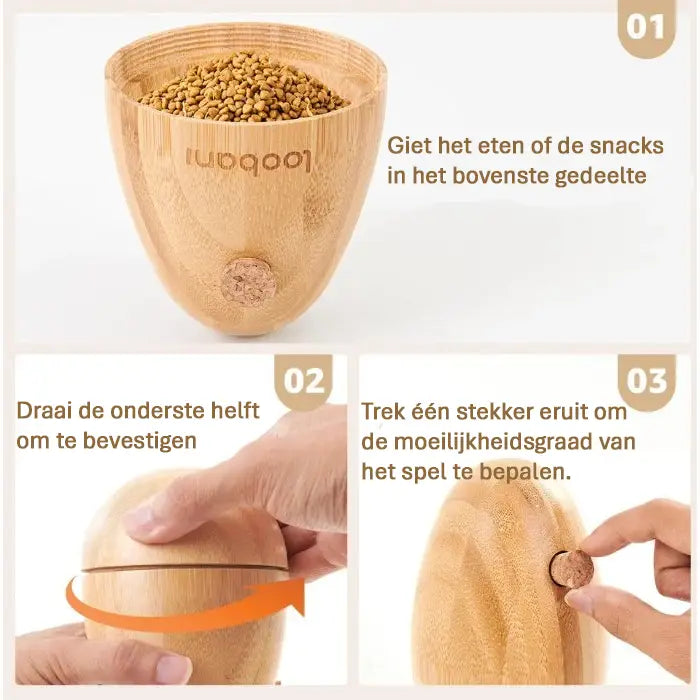 01

loobani

Giet het eten of de snacks in het bovenste gedeelte

02

Draai de onderste helft om te bevestigen

03

Trek één stekker eruit om de moeilijkheidsgraad van het spel te bepalen.